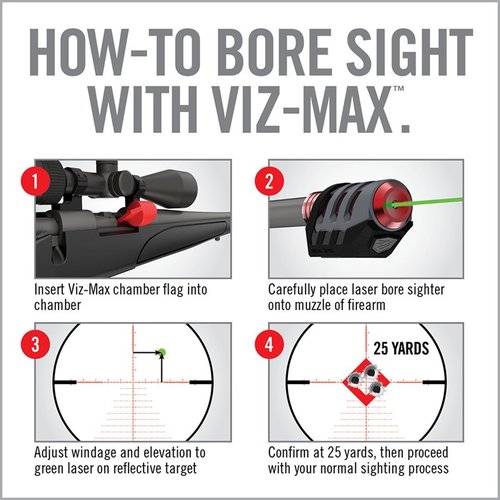 HOW-TO BORE SIGHT WITH VIZ-MAX™.

1

Insert Viz-Max chamber flag into chamber

2

Carefully place laser bore sighter onto muzzle of firearm

3

Adjust windage and elevation to green laser on reflective target

4

25 YARDS

Confirm at 25 yards, then proceed with your normal sighting process