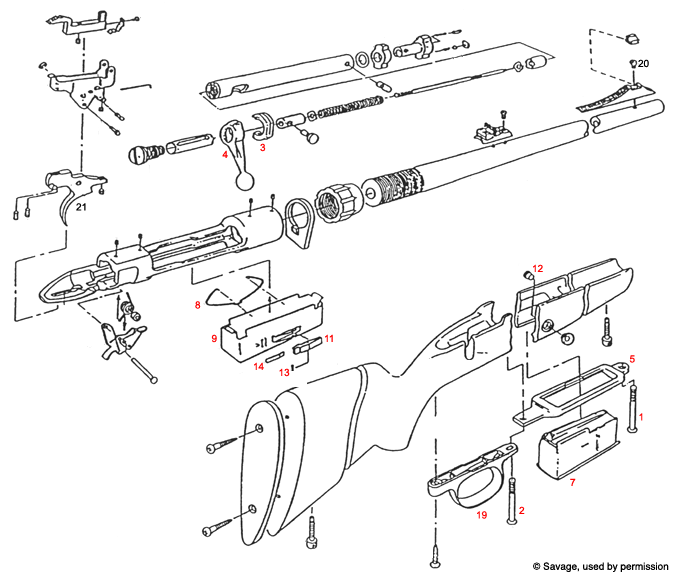 20

4

3

21

12

8

9

11

14

13

5

1

7

19

2

© Savage, used by permission