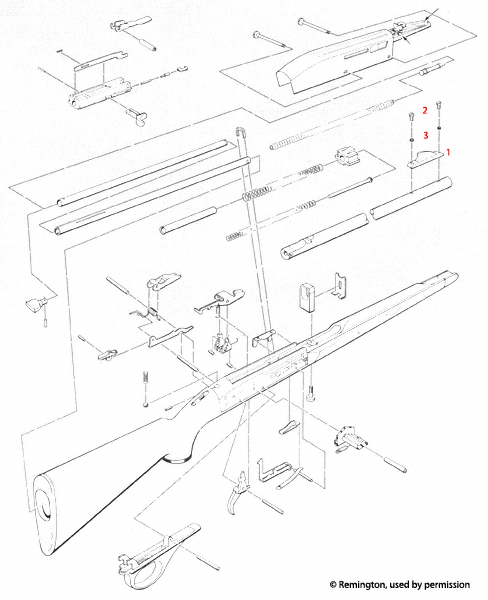 2
3
1
© Remington, used by permission